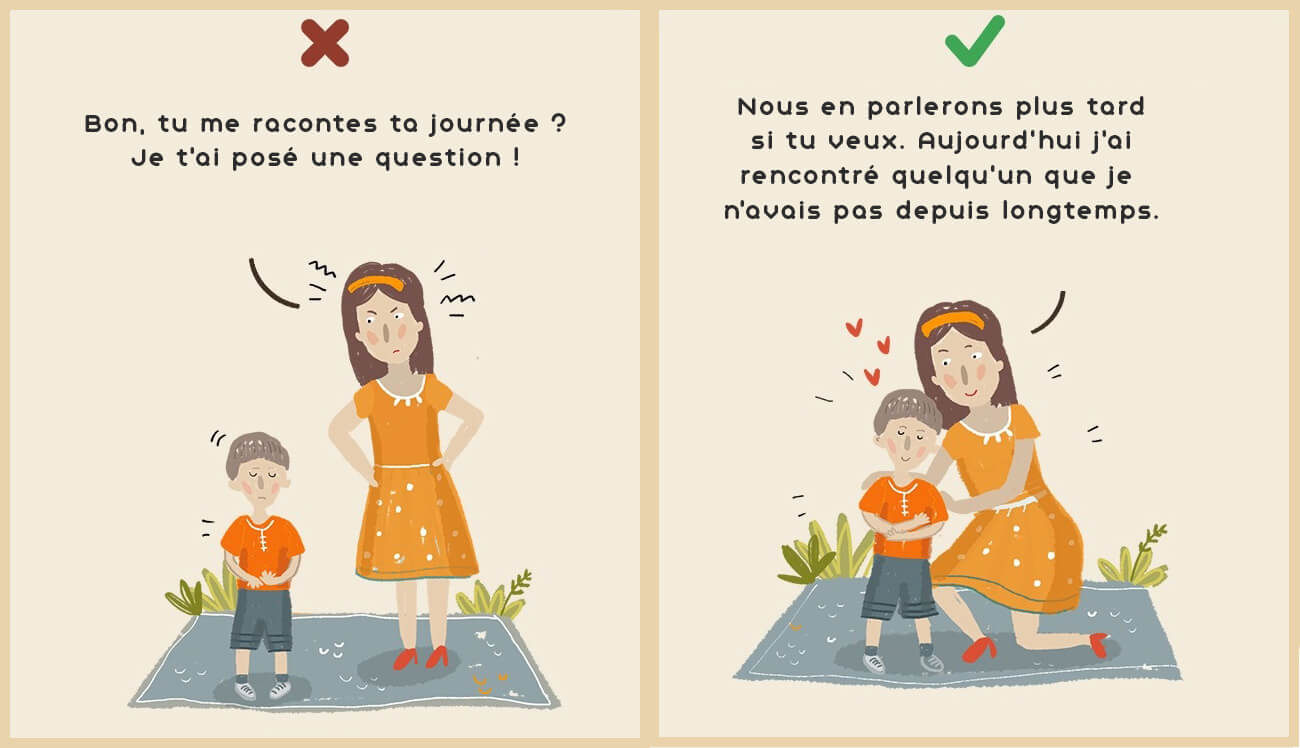 Bon, tu me racontes ta journée ? Je t'ai posé une question !

Nous en parlerons plus tard si tu veux. Aujourd'hui j'ai rencontré quelqu'un que je n'avais pas depuis longtemps.