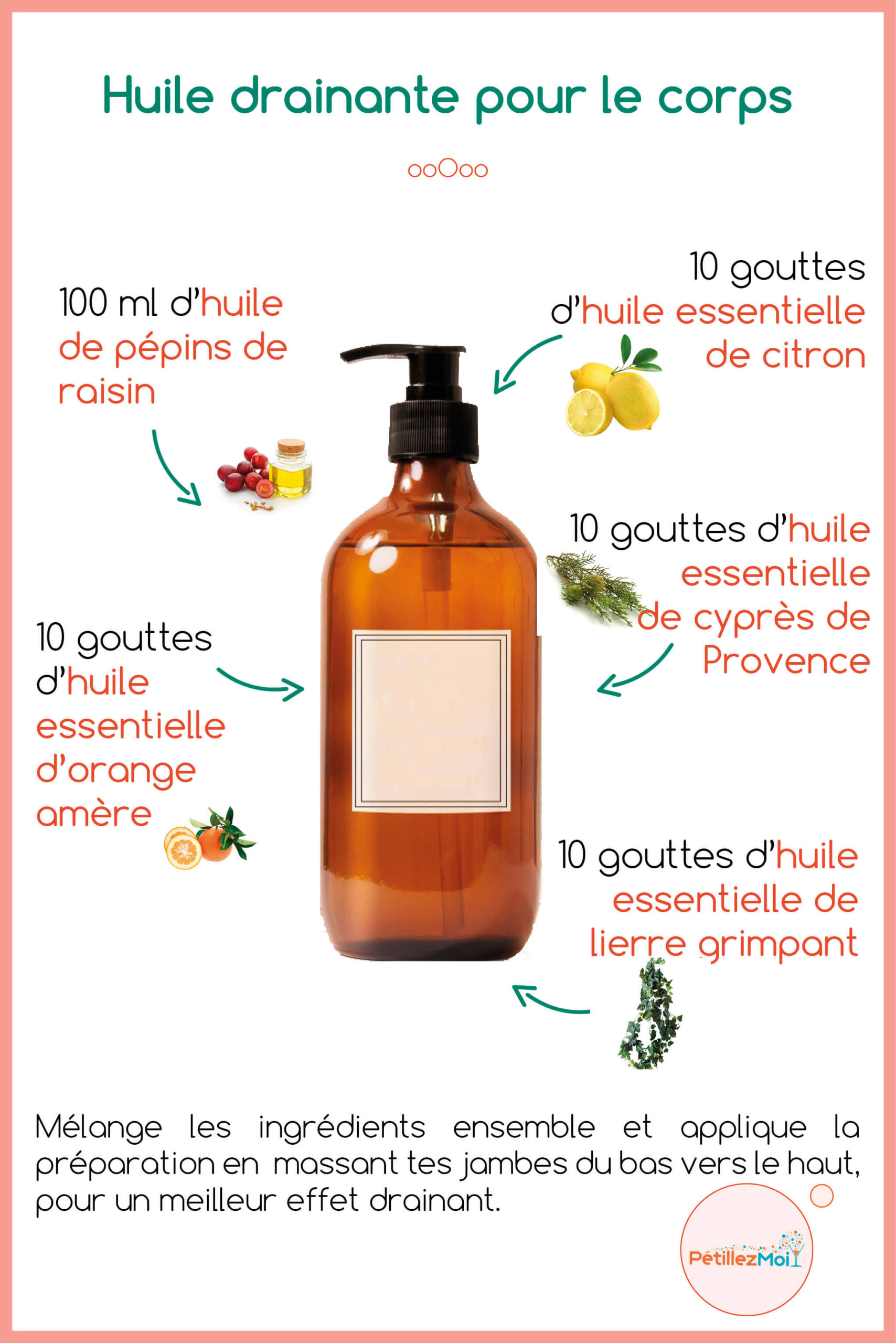 Huile drainante pour le corps

ooOoo

100 ml d'huile de pépins de raisin

10 gouttes d'huile essentielle de citron

10 gouttes d'huile essentielle de cyprès de Provence

10 gouttes d'huile essentielle d'orange amère

10 gouttes d'huile essentielle de lierre grimpant

Mélange les ingrédients ensemble et applique la préparation en massant tes jambes du bas vers le haut, pour un meilleur effet drainant.

PétillezMoi