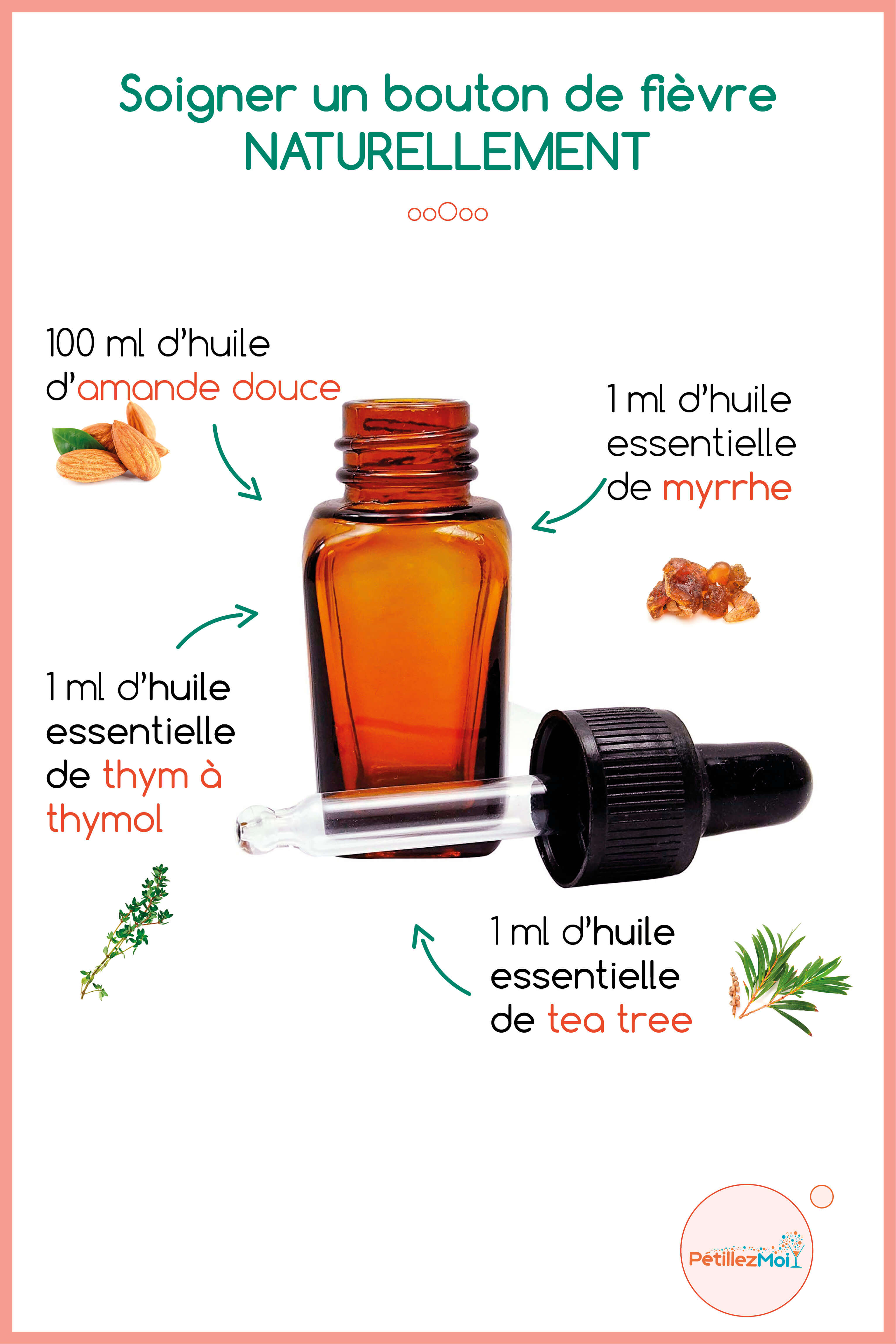 Soigner un bouton de fièvre
NATURELLEMENT

ooOoo

100 ml d'huile d'amande douce

1 ml d'huile essentielle de myrrhe

1 ml d'huile essentielle de thym à thymol

1 ml d'huile essentielle de tea tree

PétillezMoi