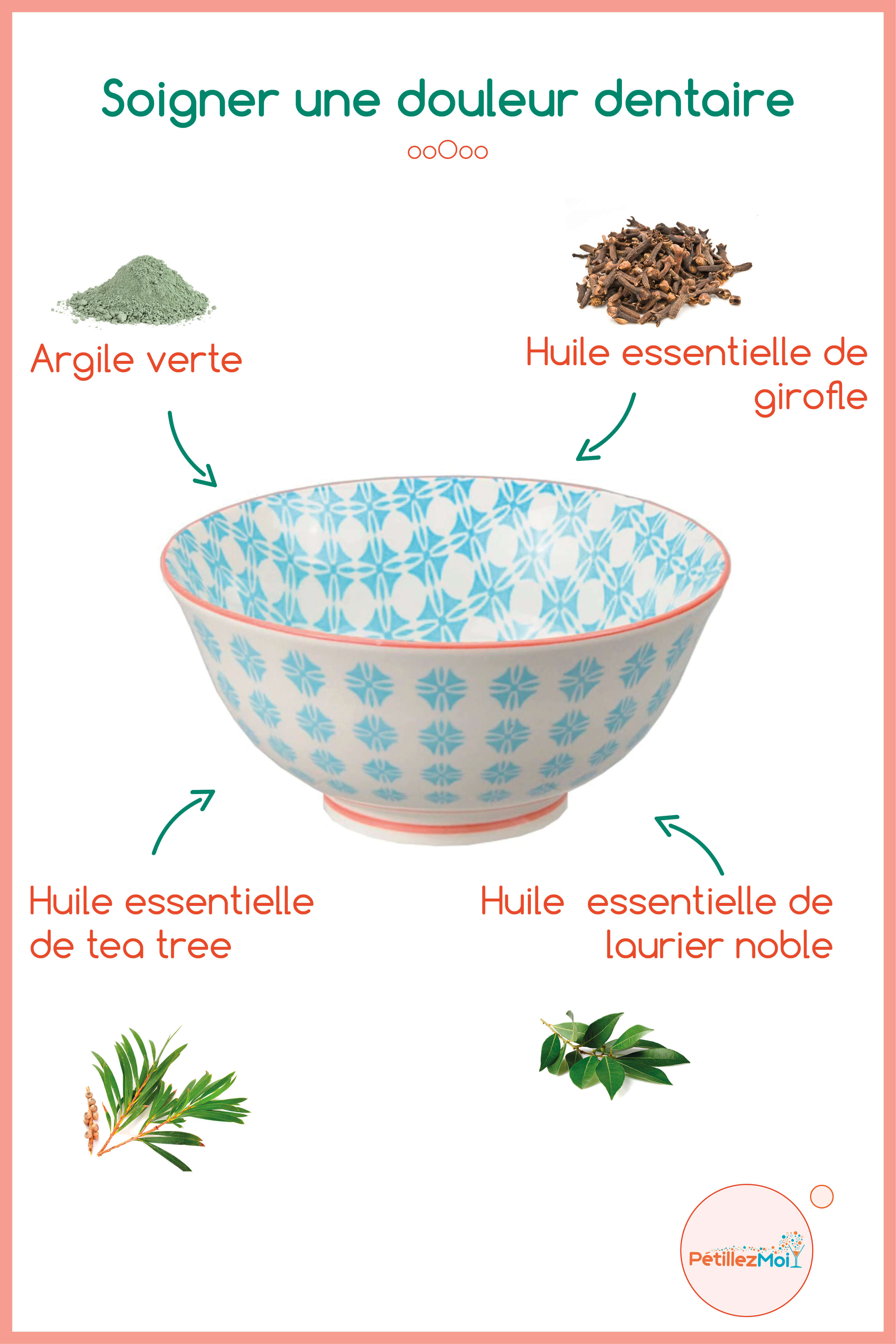 Soigner une douleur dentaire

ooOoo

Argile verte

Huile essentielle de girofle

Huile essentielle de tea tree

Huile  essentielle de laurier noble

PétillezMoi